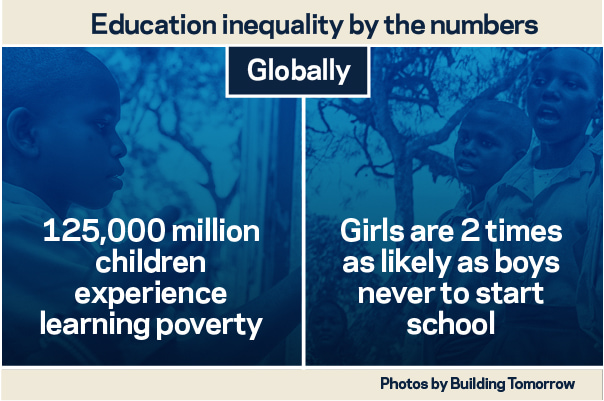 Education inequality by the numbers

Globally

125,000 million children experience learning poverty

Girls are 2 times as likely as boys never to start school

Photos by Building Tomorrow